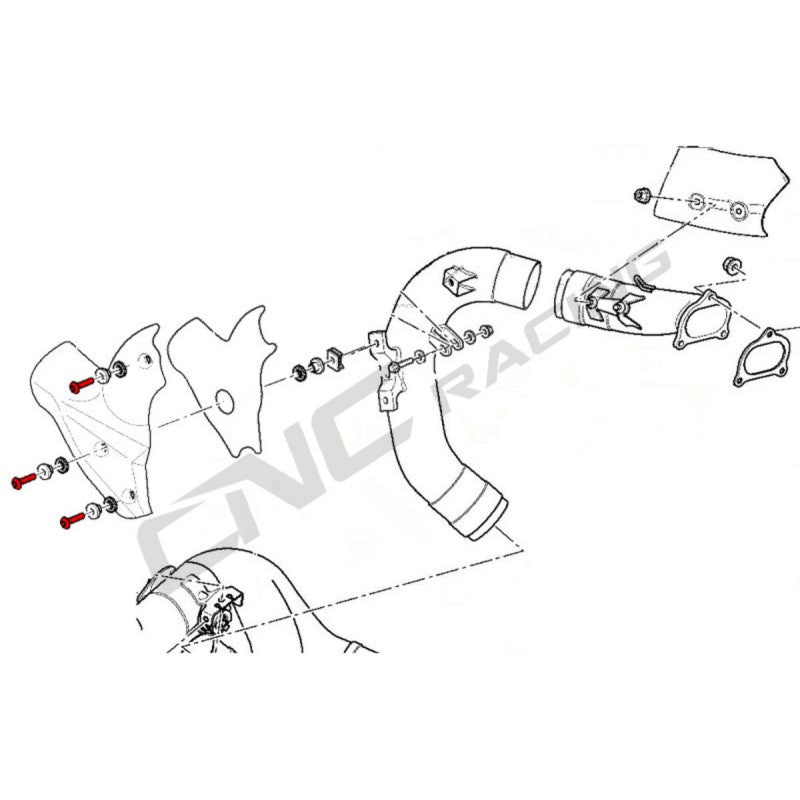 CNC RACING