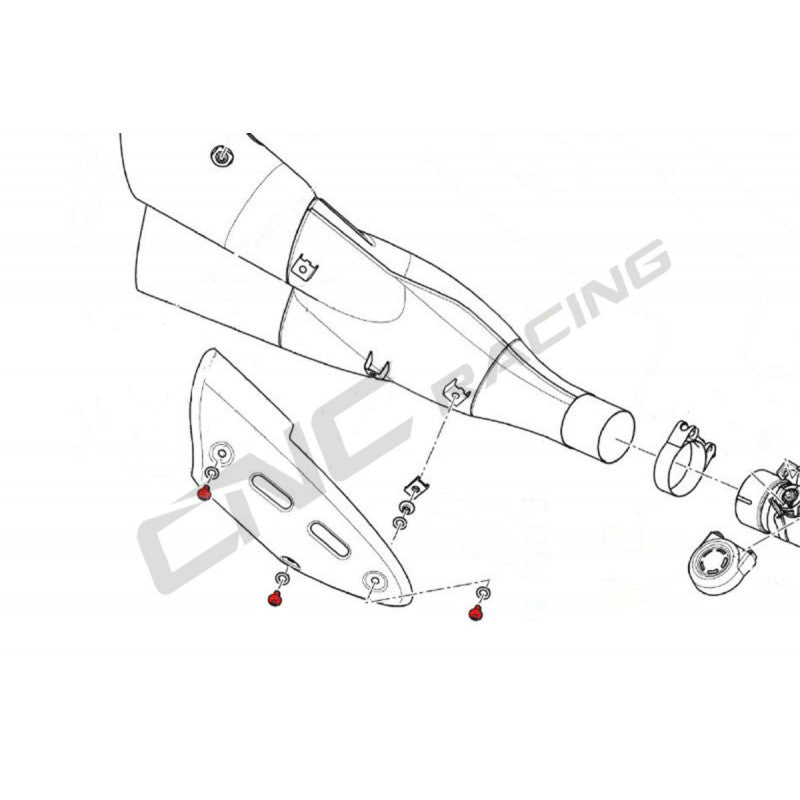 CNC RACING